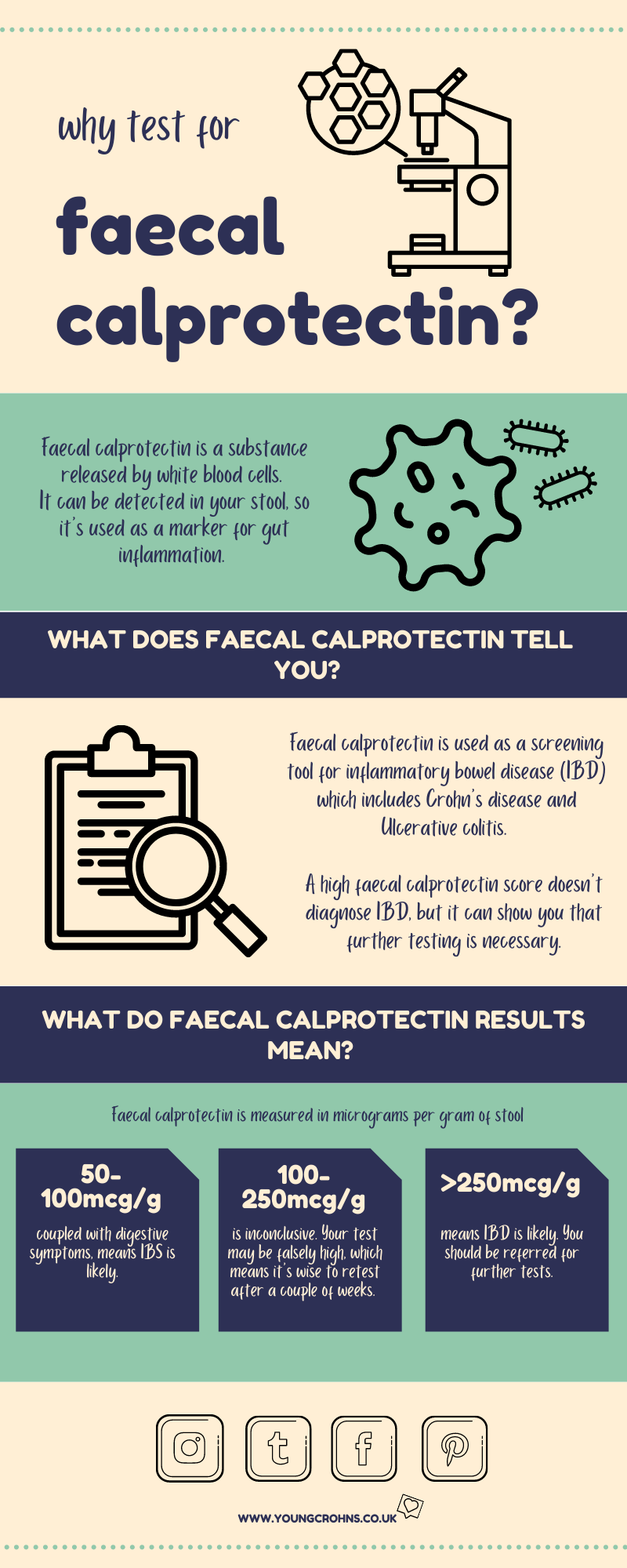 why test for

faecal calprotectin?

Faecal calprotectin is a substance released by white blood cells. It can be detected in your stool, so it's used as a marker for gut inflammation.

WHAT DOES FAECAL CALPROTECTIN TELL YOU?

Faecal calprotectin is used as a screening tool for inflammatory bowel disease (IBD) which includes Crohn's disease and Ulcerative colitis.

A high faecal calprotectin score doesn't diagnose IBD, but it can show you that further testing is necessary.

WHAT DO FAECAL CALPROTECTIN RESULTS MEAN?

Faecal calprotectin is measured in micrograms per gram of stool

50-100mcg/g

coupled with digestive symptoms, means IBS is likely.

100-250mcg/g

is inconclusive. Your test may be falsely high, which means it's wise to retest after a couple of weeks.

>250mcg/g

means IBD is likely. You should be referred for further tests.

WWW.YOUNGCROHNS.CO.UK